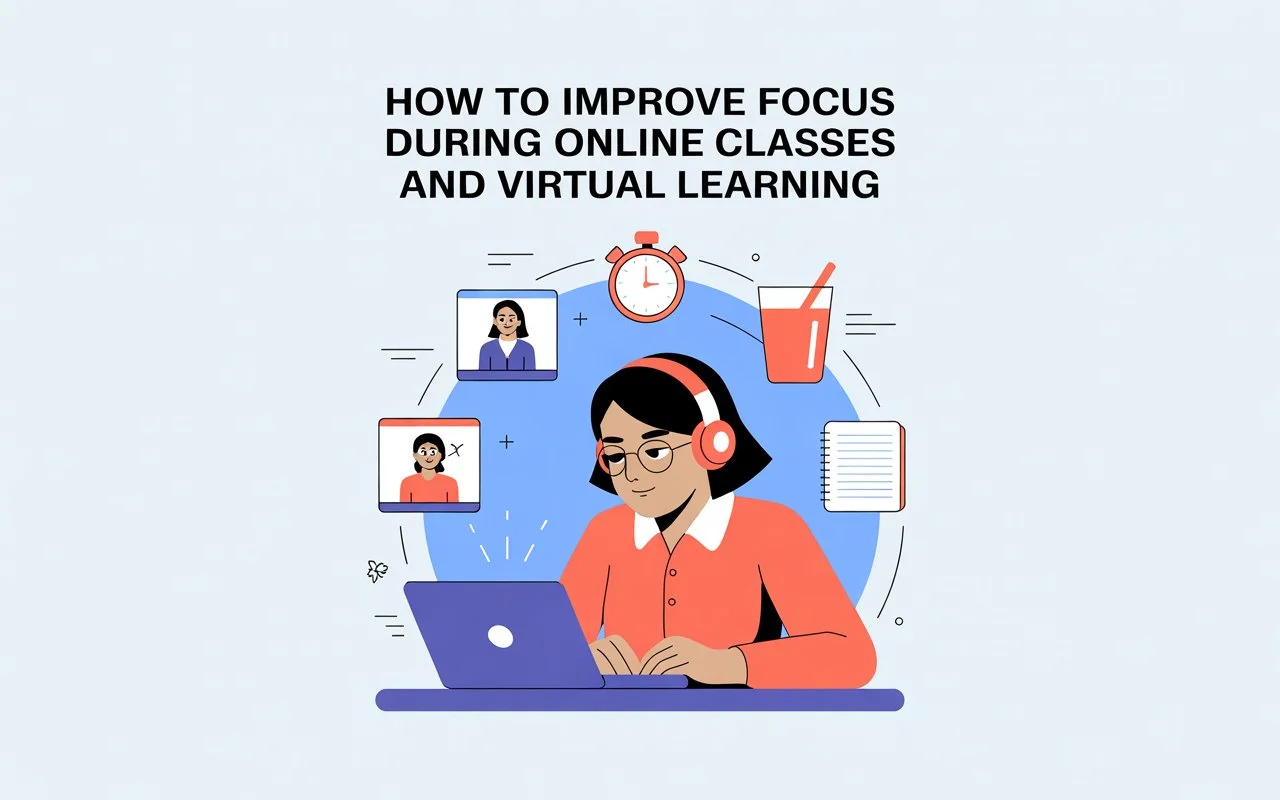 HOW TO IMPROVE FOCUS DURING ONLINE CLASSES AND VIRTUAL LEARNING