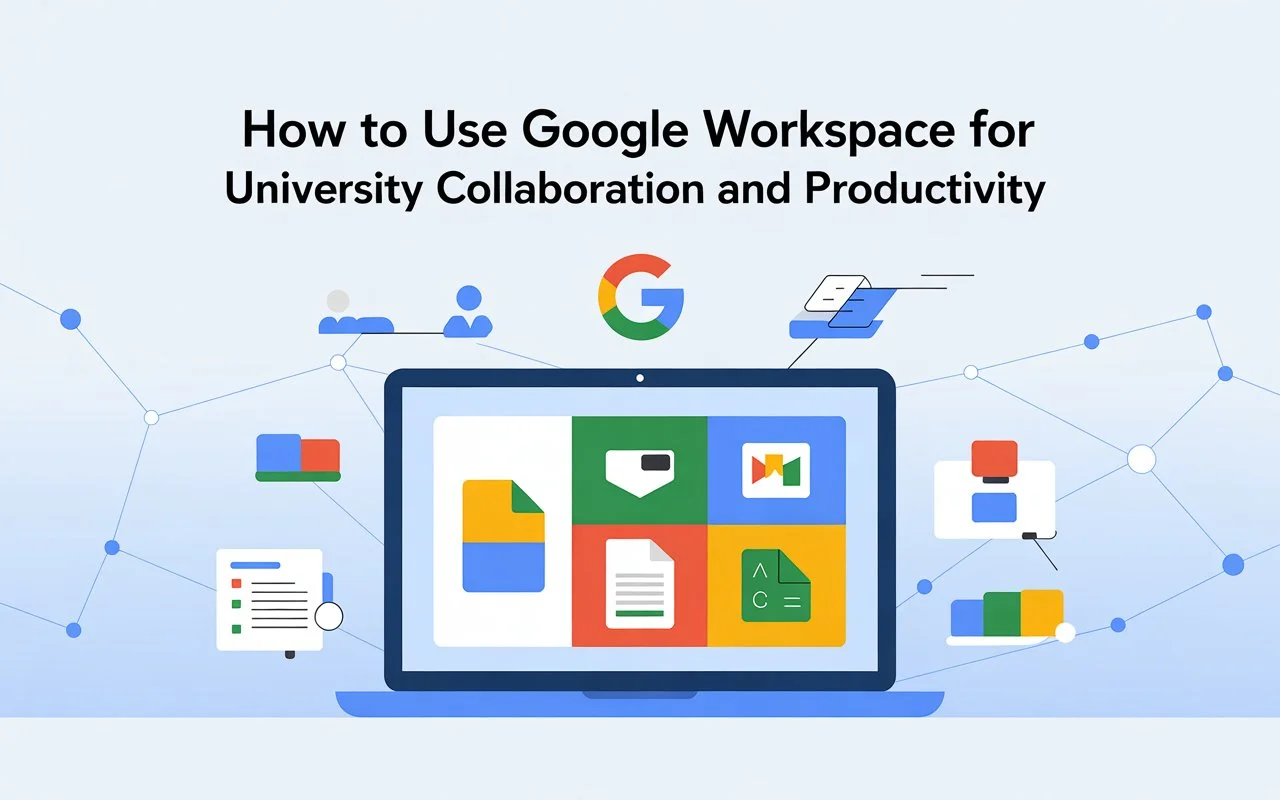 How to Use Google Workspace for University Collaboration and Productivity

G

A
C =