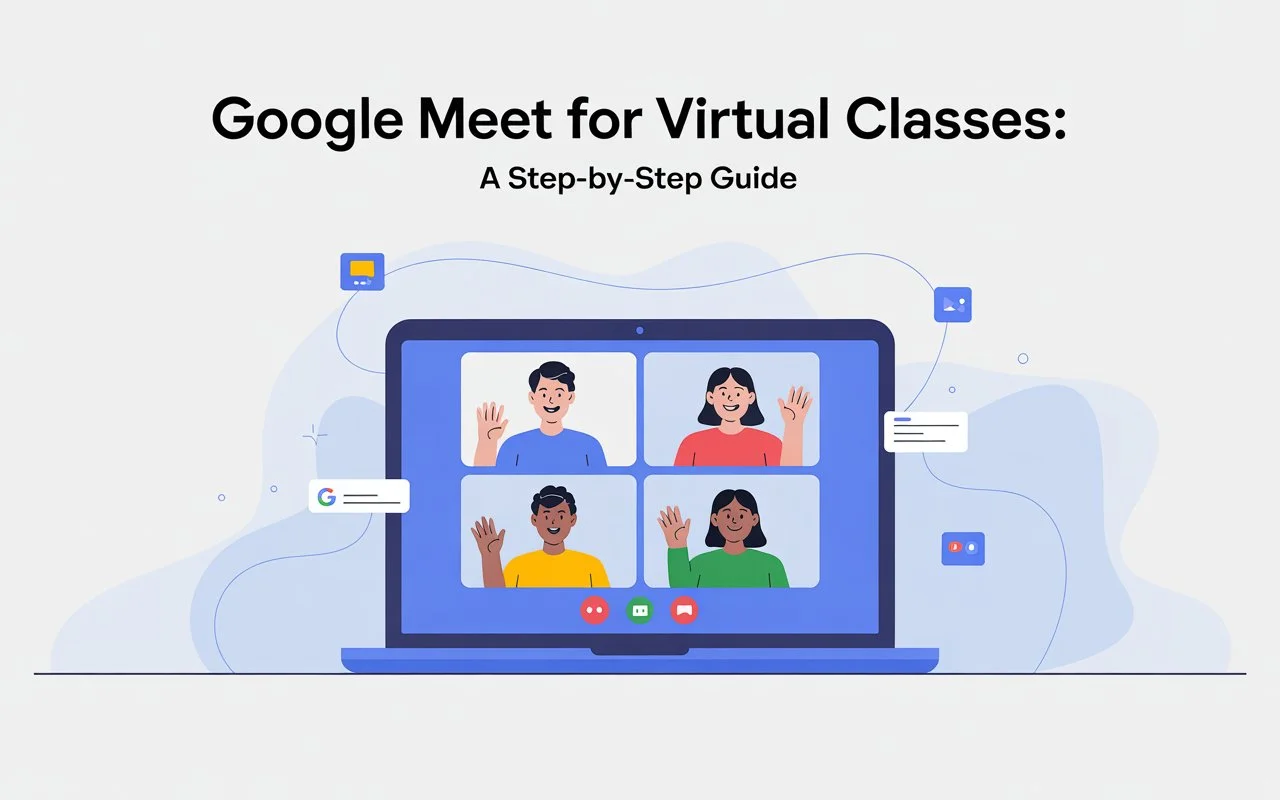 Google Meet for Virtual Classes:
A Step-by-Step Guide

G