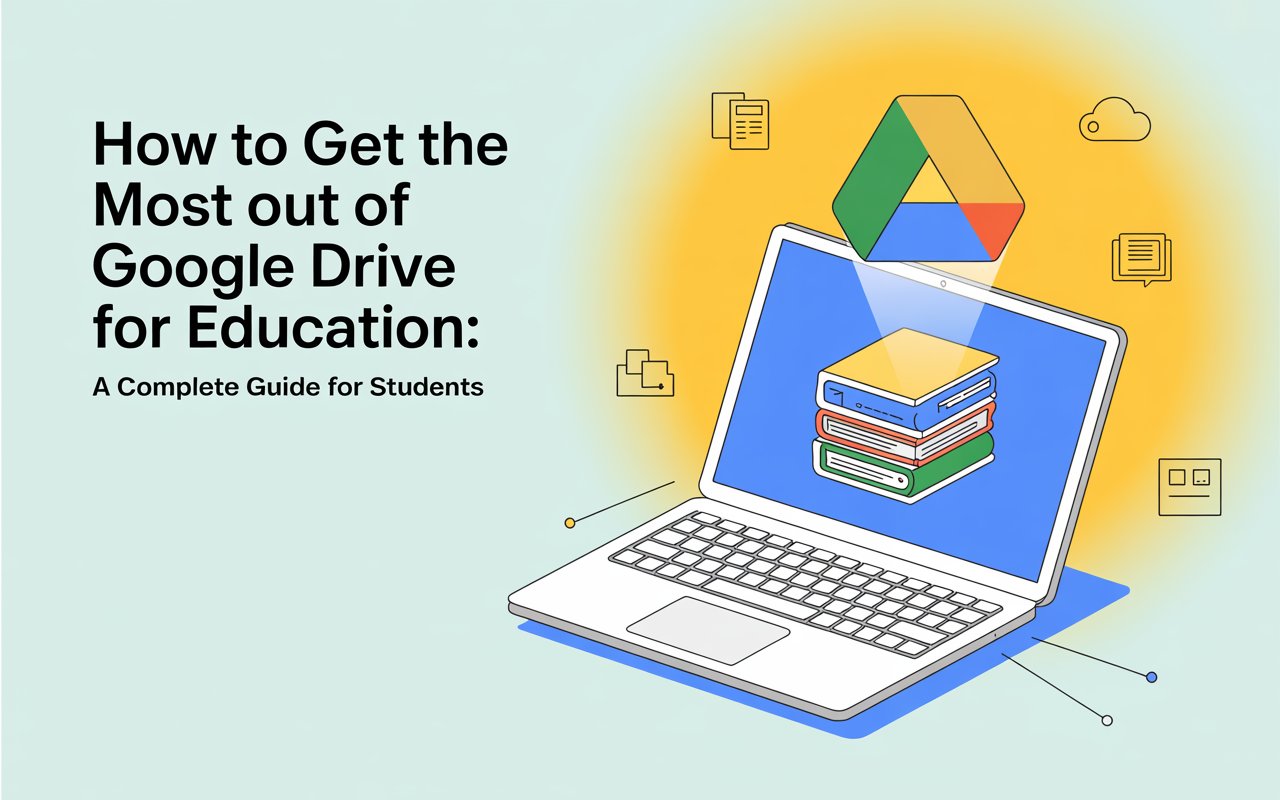 How to Get the Most out of Google Drive for Education:

A Complete Guide for Students