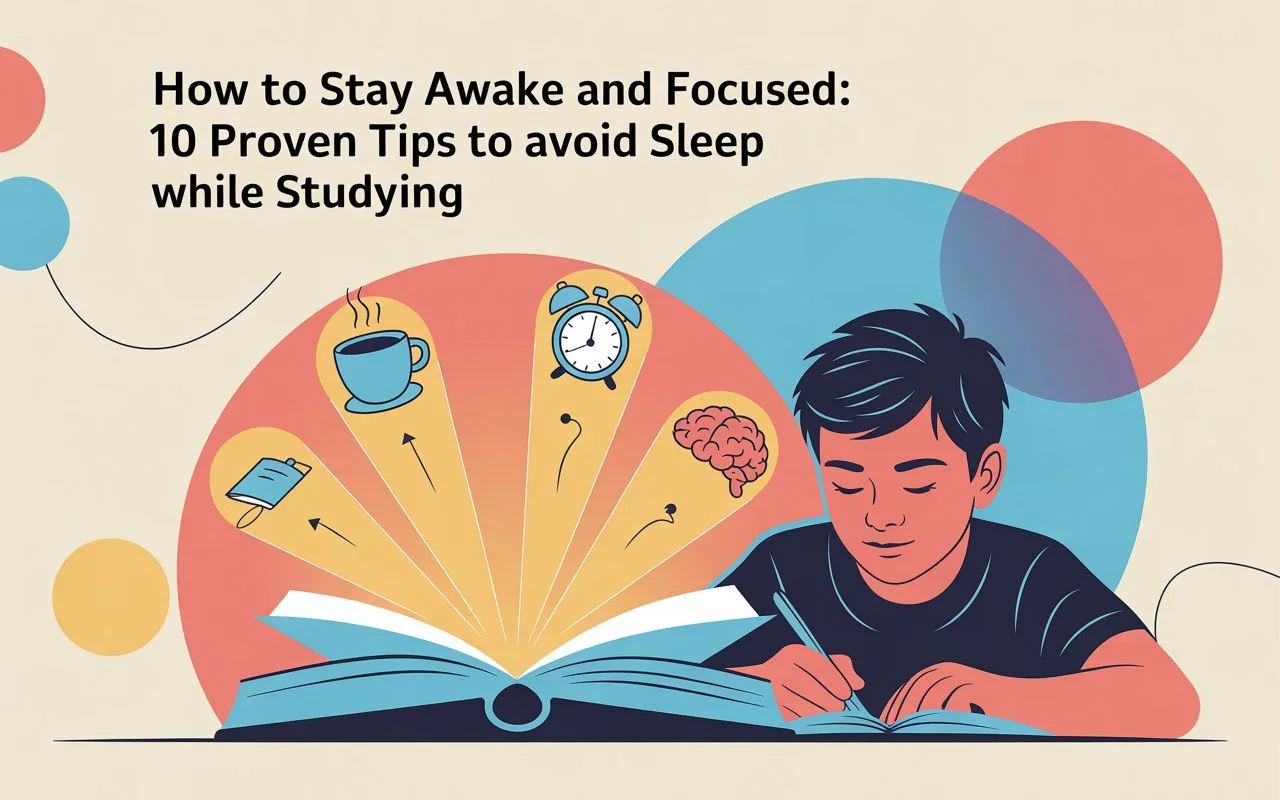 How to Stay Awake and Focused: 10 Proven Tips to avoid Sleep while Studying