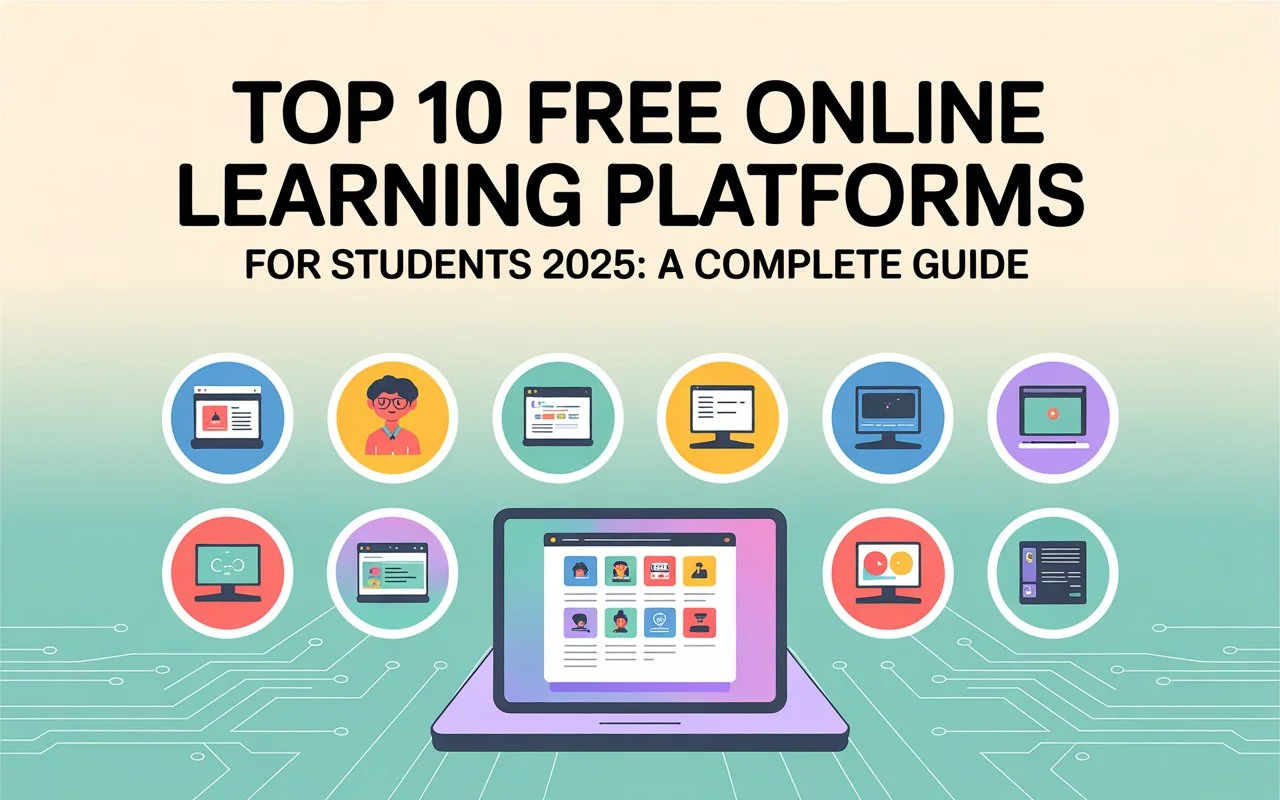 TOP 10 FREE ONLINE LEARNING PLATFORMS
FOR STUDENTS 2025: A COMPLETE GUIDE