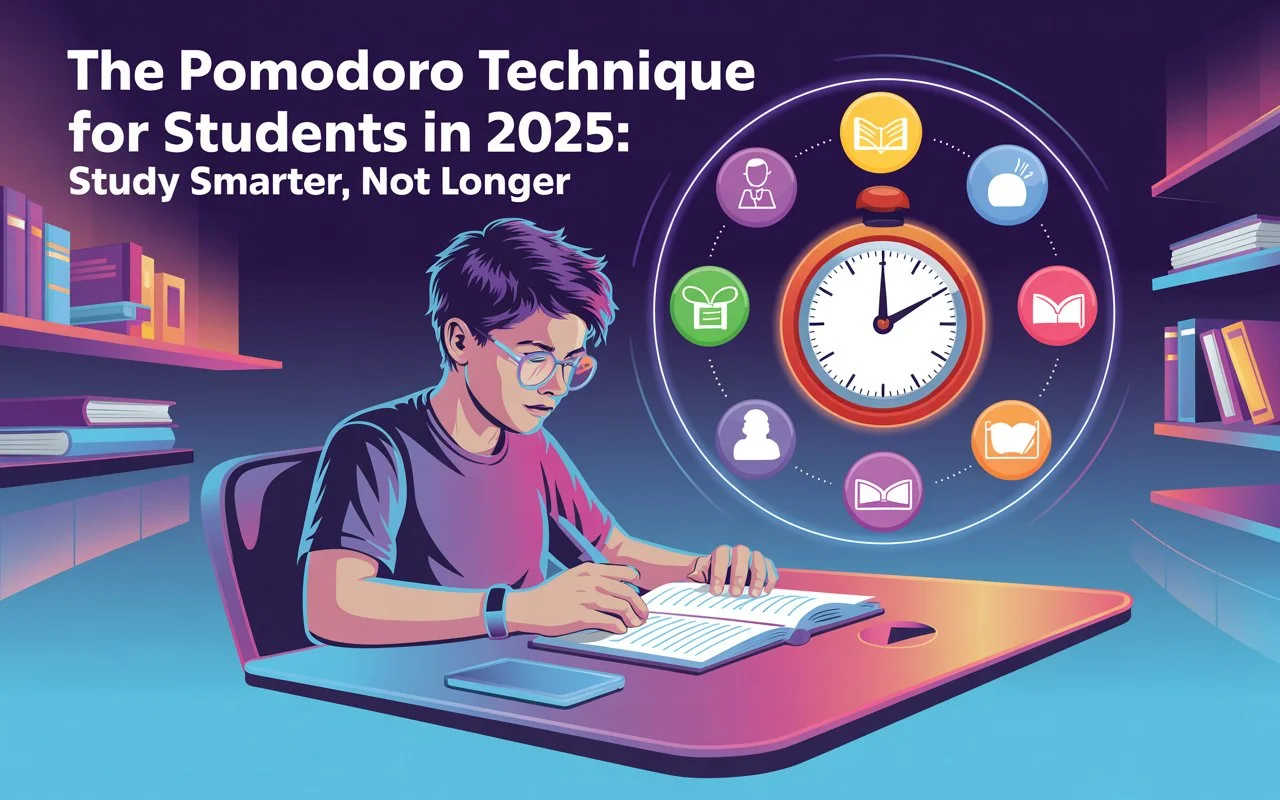 The Pomodoro Technique for Students in 2025:
Study Smarter, Not Longer